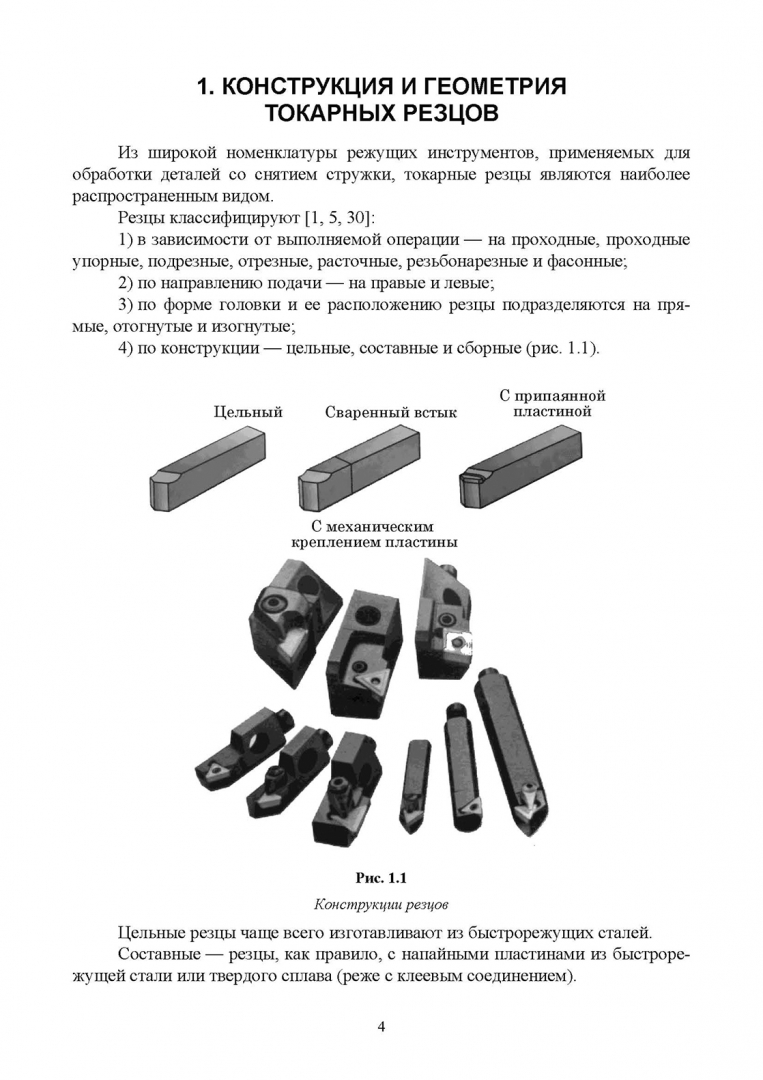 1. КОНСТРУКЦИЯ И ГЕОМЕТРИЯ ТОКАРНЫХ РЕЗЦОВ

Из широкой номенклатуры режущих инструментов, применяемых для обработки деталей со снятием стружки, токарные резцы являются наиболее распространенным видом.

Резцы классифицируют [1, 5, 30]:

1) в зависимости от выполняемой операции — на проходные, проходные упорные, подрезные, отрезные, расточные, резьбонарезные и фасонные;

2) по направлению подачи — на правые и левые;

3) по форме головки и ее расположению резцы подразделяются на прямые, отогнутые и изогнутые;

4) по конструкции — цельные, составные и сборные (рис. 1.1).

Цельный

Сваренный встык

С припаянной пластиной

С механическим креплением пластины

Рис. 1.1

Конструкции резцов

Цельные резцы чаще всего изготавливают из быстрорежущих сталей.

Составные — резцы, как правило, с напайными пластинами из быстрорежущей стали или твердого сплава (реже с клеевым соединением).

4