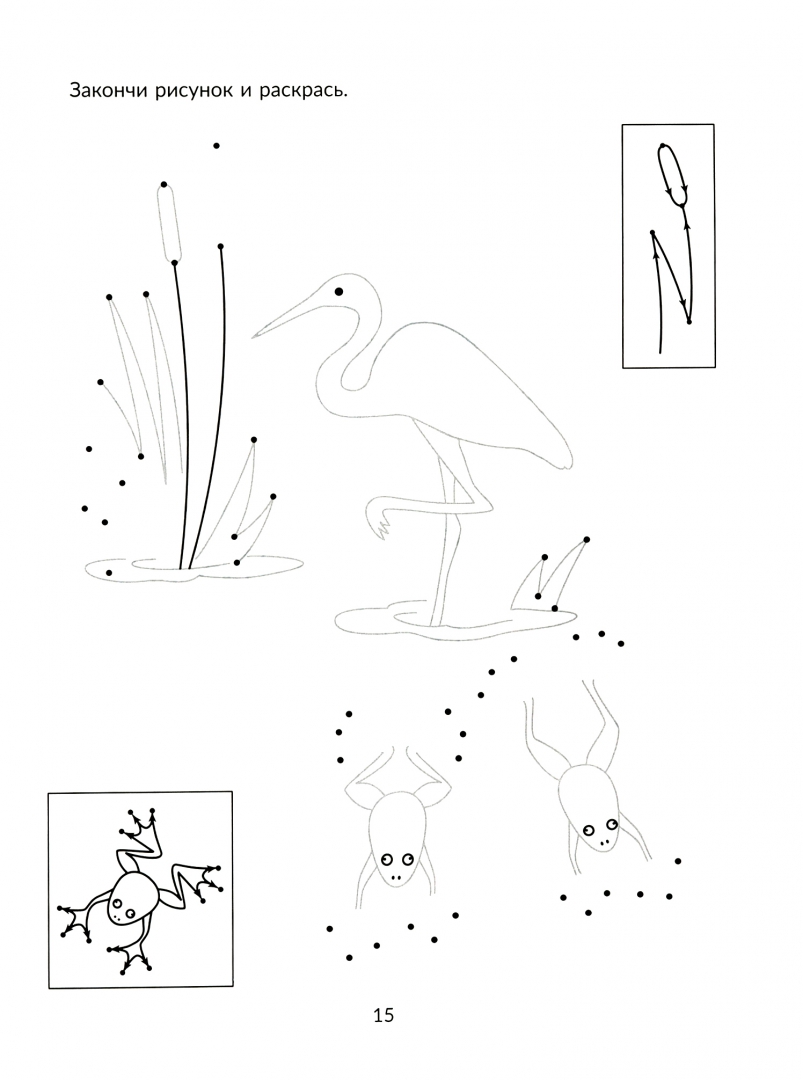 Закончи рисунок и раскрась.

15