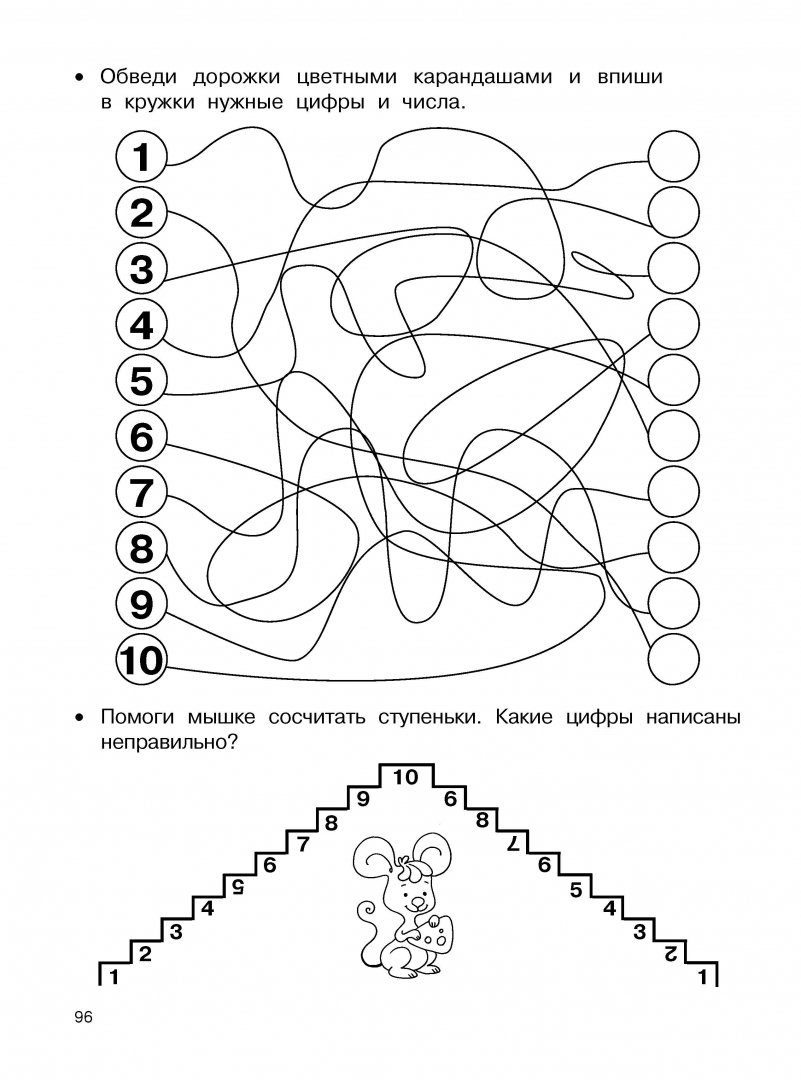 • Обведи дорожки цветными карандашами и впиши в кружки нужные цифры и числа.

1
2
3
4
5
6
7
8
9
10

• Помоги мышке сосчитать ступеньки. Какие цифры написаны неправильно?

1 2 3 4 5 6 7 8 9 10 6 8 7 6 5 4 3 2 1

96