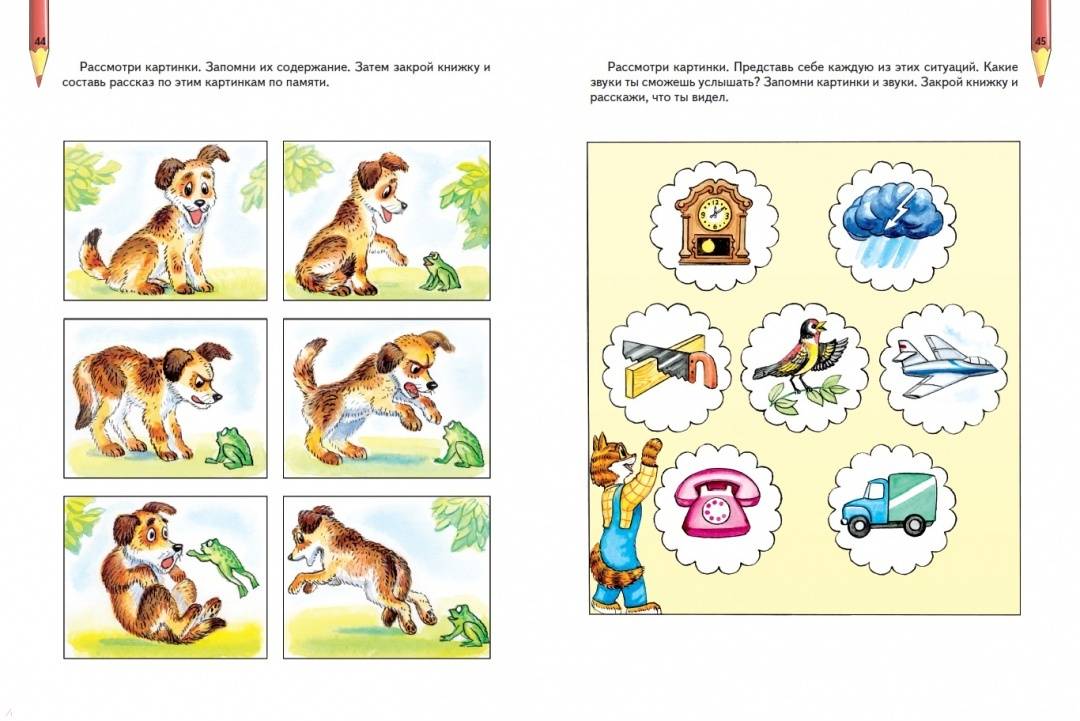 44

Рассмотри картинки. Запомни их содержание. Затем закрой книжку и составь рассказ по этим картинкам по памяти.

45

Рассмотри картинки. Представь себе каждую из этих ситуаций. Какие звуки ты сможешь услышать? Запомни картинки и звуки. Закрой книжку и расскажи, что ты видел.