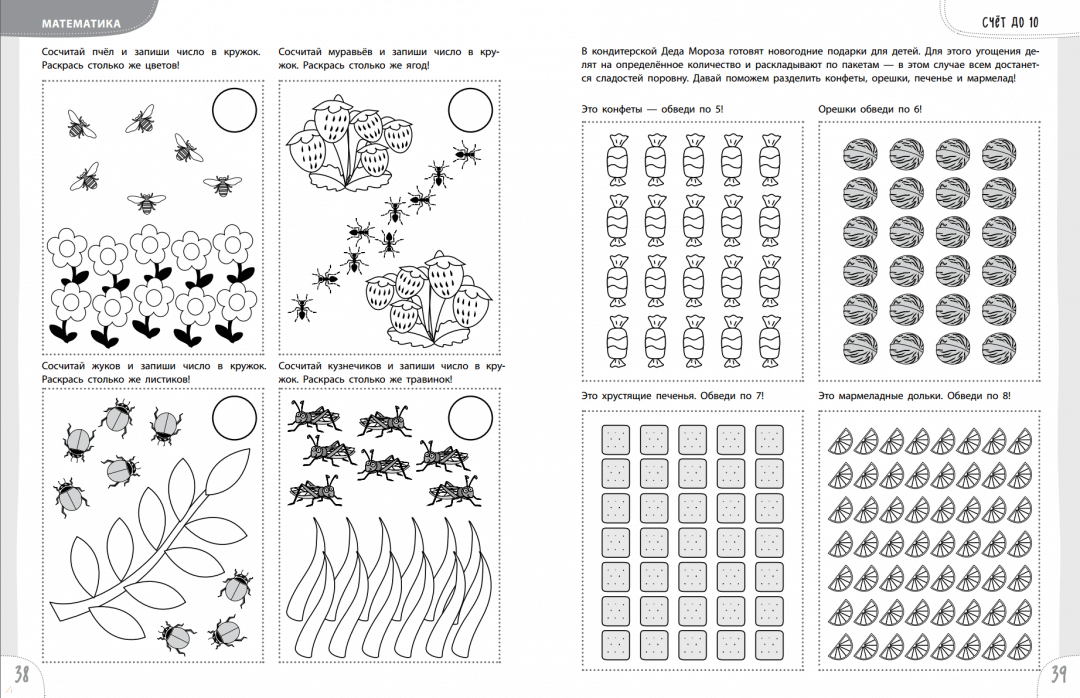 МАТЕМАТИКА

Сосчитай пчёл и запиши число в кружок. Раскрась столько же цветов!

Сосчитай муравьёв и запиши число в кружок. Раскрась столько же ягод!

Сосчитай жуков и запиши число в кружок. Раскрась столько же листиков!

Сосчитай кузнечиков и запиши число в кружок. Раскрась столько же травинок!

38

СЧЁТ ДО 10

В кондитерской Деда Мороза готовят новогодние подарки для детей. Для этого угощения делят на определённое количество и раскладывают по пакетам — в этом случае всем достанется сладостей поровну. Давай поможем разделить конфеты, орешки, печенье и мармелад!

Это конфеты — обведи по 5!

Орешки обведи по 6!

Это хрустящие печенья. Обведи по 7!

Это мармеладные дольки. Обведи по 8!

39