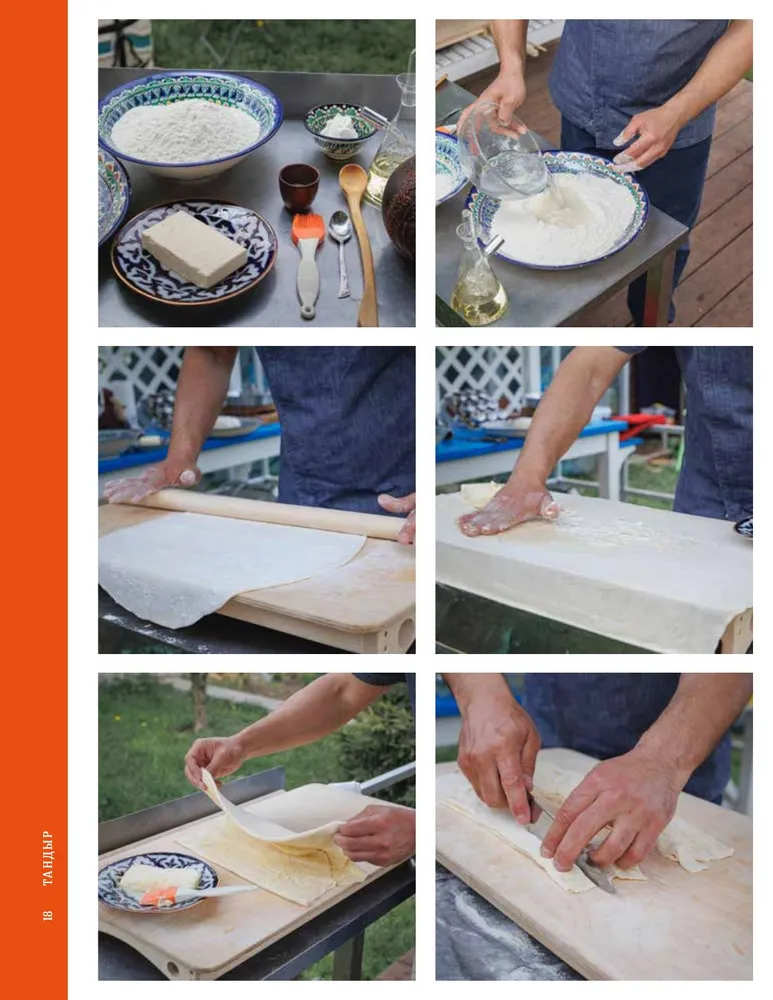 18 ТАНДЫР