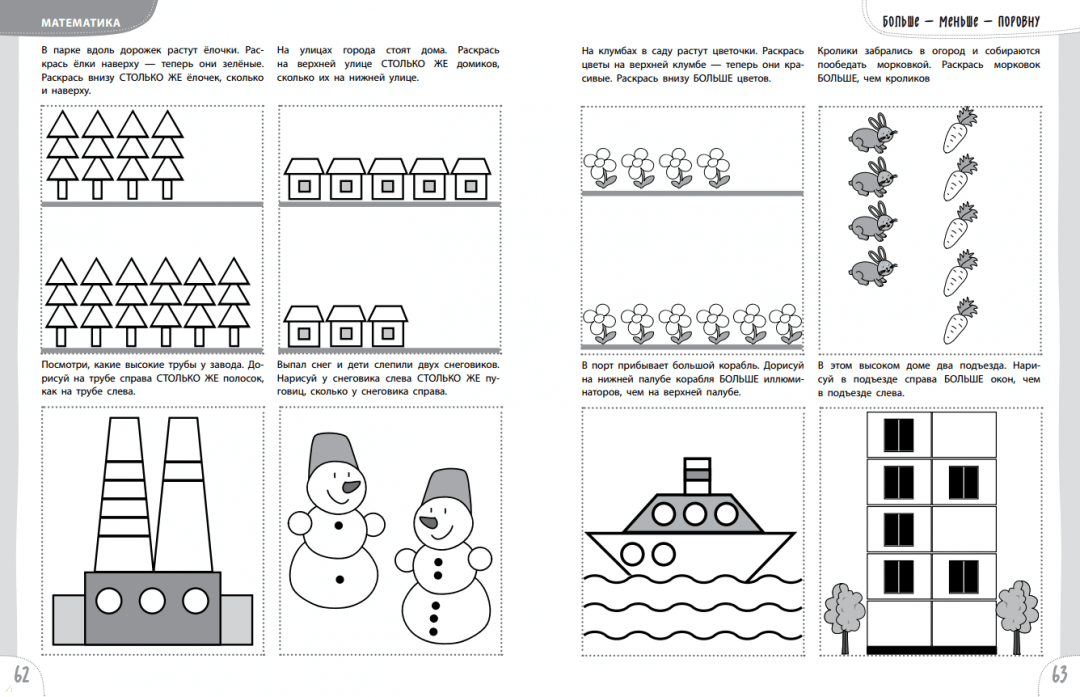 МАТЕМАТИКА

В парке вдоль дорожек растут ёлочки. Раскрась ёлки наверху — теперь они зелёные. Раскрась внизу СТОЛЬКО ЖЕ ёлочек, сколько и наверху.

На улицах города стоят дома. Раскрась на верхней улице СТОЛЬКО ЖЕ домиков, сколько их на нижней улице.

Посмотри, какие высокие трубы у завода. Дорисуй на трубе справа СТОЛЬКО ЖЕ полосок, как на трубе слева.

Выпал снег и дети слепили двух снеговиков. Нарисуй у снеговика слева СТОЛЬКО ЖЕ пуговиц, сколько у снеговика справа.

62

БОЛЬШЕ — МЕНЬШЕ — ПОРОВНУ

На клумбах в саду растут цветочки. Раскрась цветы на верхней клумбе — теперь они красивые. Раскрась внизу БОЛЬШЕ цветов.

Кролики забрались в огород и собираются пообедать морковкой. Раскрась морковок БОЛЬШЕ, чем кроликов

В порт прибывает большой корабль. Дорисуй на нижней палубе корабля БОЛЬШЕ иллюминаторов, чем на верхней палубе.

В этом высоком доме два подъезда. Нарисуй в подъезде справа БОЛЬШЕ окон, чем в подъезде слева.

63