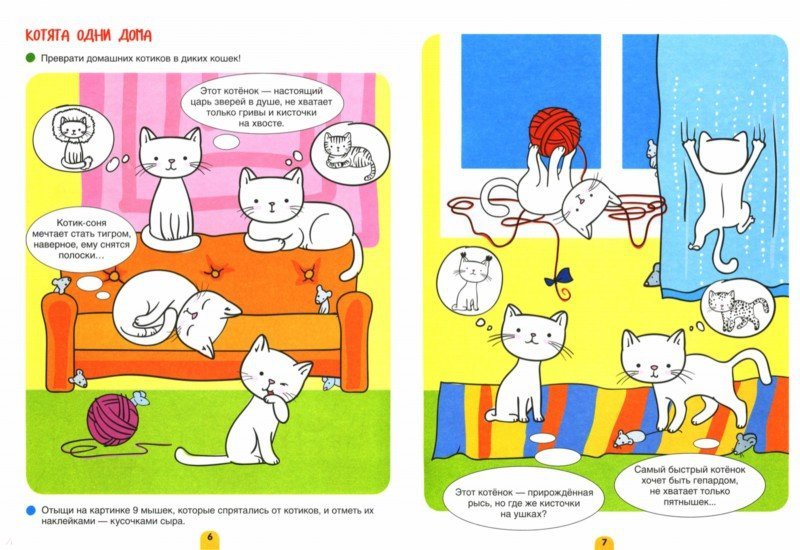 КОТЯТА ОДНИ ДОМА

Преврати домашних котиков в диких кошек!

Этот котёнок — настоящий царь зверей в душе, не хватает только гривы и кисточки на хвосте.

Котик-соня мечтает стать тигром, наверное, ему снятся полоски...

Отыщи на картинке 9 мышек, которые спрятались от котиков, и отметь их наклейками — кусочками сыра.

6

Этот котёнок — прирождённая рысь, но где же кисточки на ушках?

Самый быстрый котёнок хочет быть гепардом, не хватает только пятнышек...

7