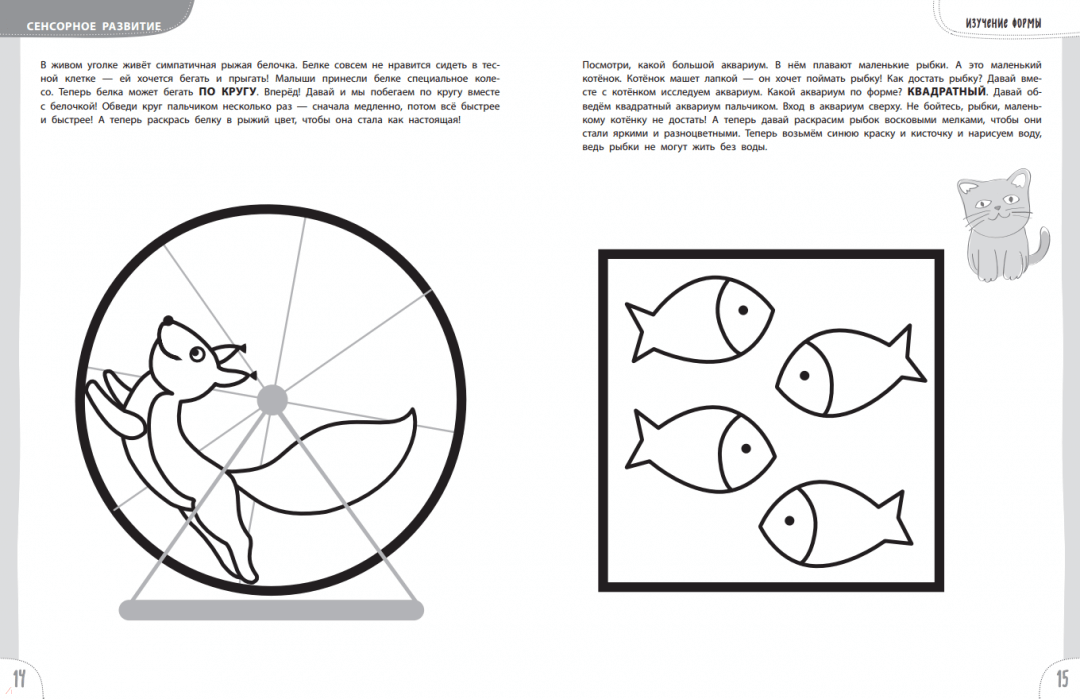 СЕНСОРНОЕ РАЗВИТИЕ

В живом уголке живёт симпатичная рыжая белочка. Белке совсем не нравится сидеть в тесной клетке — ей хочется бегать и прыгать! Малыши принесли белке специальное колесо. Теперь белка может бегать ПО КРУГУ. Вперёд! Давай и мы побегаем по кругу вместе с белочкой! Обведи круг пальчиком несколько раз — сначала медленно, потом всё быстрее и быстрее! А теперь раскрась белку в рыжий цвет, чтобы она стала как настоящая!

14

ИЗУЧЕНИЕ ФОРМЫ

Посмотри, какой большой аквариум. В нём плавают маленькие рыбки. А это маленький котёнок. Котёнок машет лапкой — он хочет поймать рыбку! Как достать рыбку? Давай вместе с котёнком исследуем аквариум. Какой аквариум по форме? КВАДРАТНЫЙ. Давай обведём квадратный аквариум пальчиком. Вход в аквариум сверху. Не бойтесь, рыбки, маленькому котёнку не достать! А теперь давай раскрасим рыбок восковыми мелками, чтобы они стали яркими и разноцветными. Теперь возьмём синюю краску и кисточку и нарисуем воду, ведь рыбки не могут жить без воды.

15