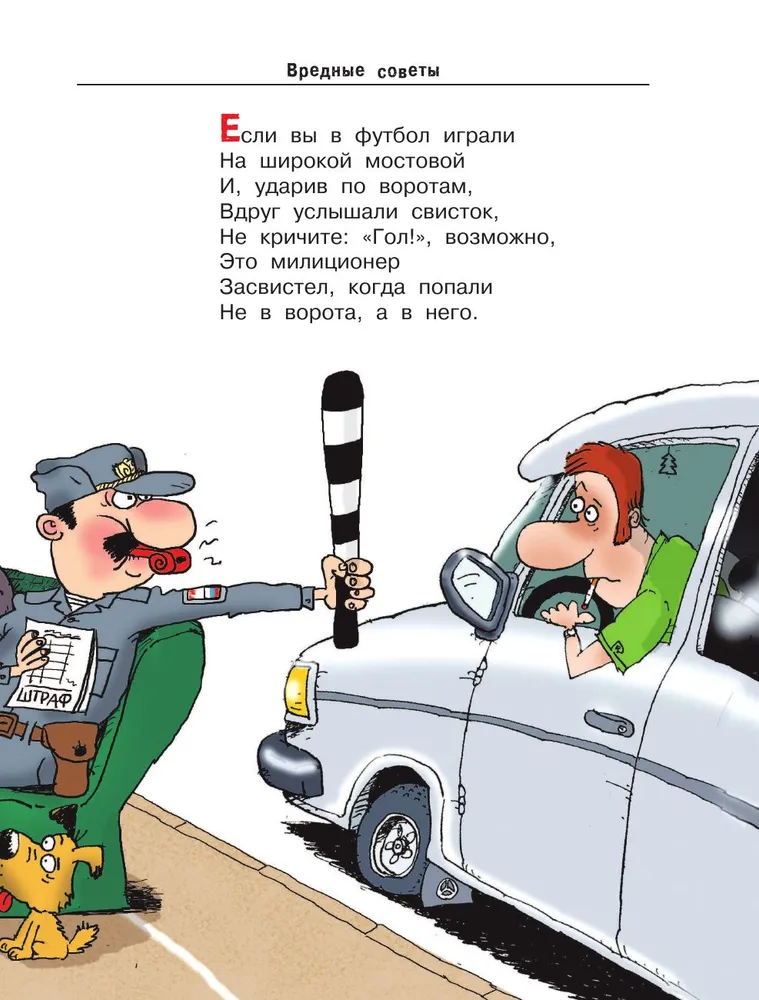 Вредные советы

Если вы в футбол играли
На широкой мостовой
И, ударив по воротам,
Вдруг услышали свисток,
Не кричите: «Гол!», возможно,
Это милиционер
Засвистел, когда попали
Не в ворота, а в него.

ШТРАФ