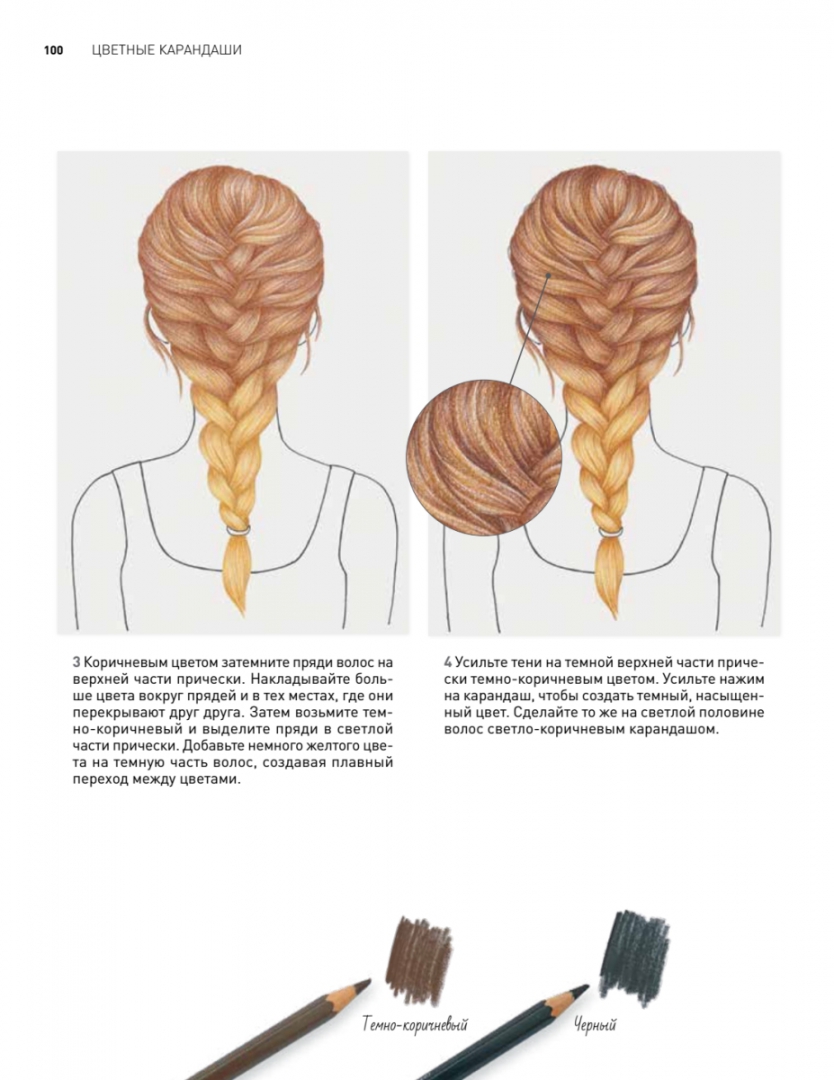 100 ЦВЕТНЫЕ КАРАНДАШИ

3 Коричневым цветом затемните пряди волос на верхней части прически. Накладывайте больше цвета вокруг прядей и в тех местах, где они перекрывают друг друга. Затем возьмите темно-коричневый и выделите пряди в светлой части прически. Добавьте немного желтого цвета на темную часть волос, создавая плавный переход между цветами.

4 Усильте тени на темной верхней части прически темно-коричневым цветом. Усильте нажим на карандаш, чтобы создать темный, насыщенный цвет. Сделайте то же на светлой половине волос светло-коричневым карандашом.

Темно-коричневый

Черный