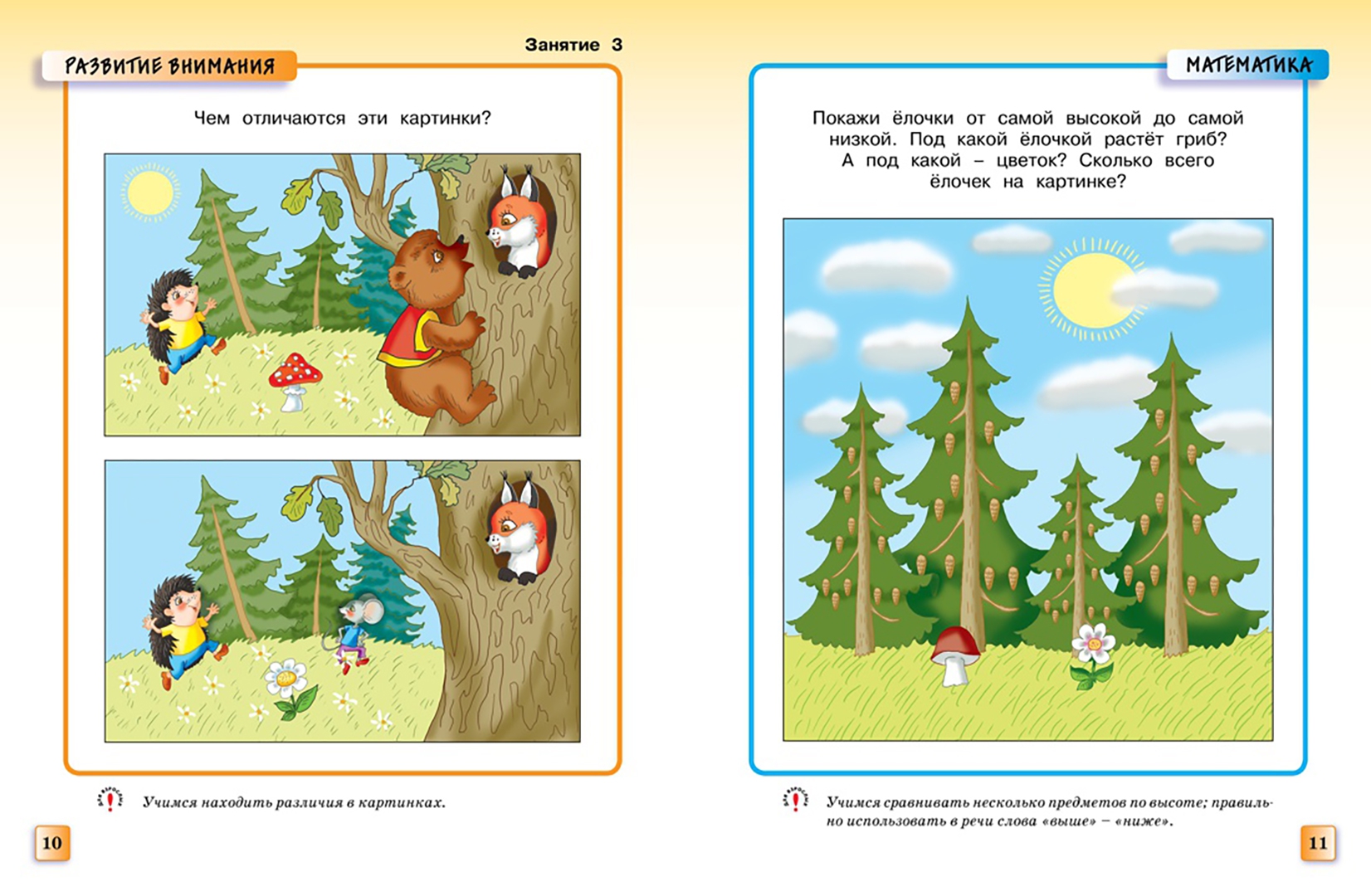 Занятие 3

РАЗВИТИЕ ВНИМАНИЯ

Чем отличаются эти картинки?

Учимся находить различия в картинках.

10

МАТЕМАТИКА

Покажи ёлочки от самой высокой до самой низкой. Под какой ёлочкой растёт гриб? А под какой – цветок? Сколько всего ёлочек на картинке?

Учимся сравнивать несколько предметов по высоте; правильно использовать в речи слова «выше» – «ниже».

11