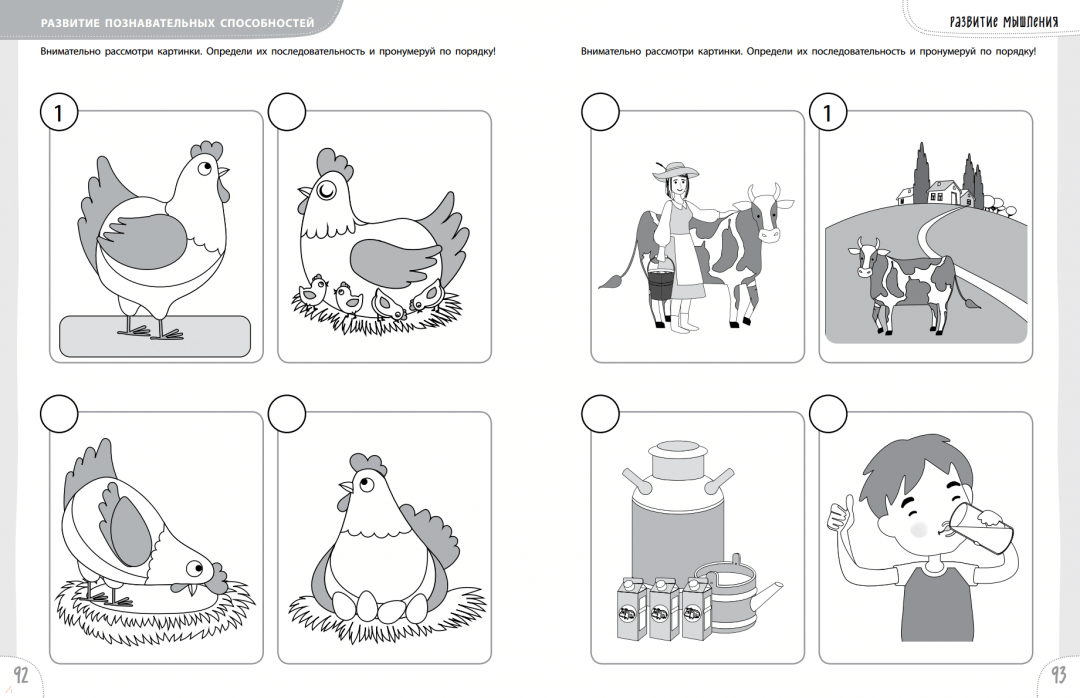 РАЗВИТИЕ ПОЗНАВАТЕЛЬНЫХ СПОСОБНОСТЕЙ

Внимательно рассмотри картинки. Определи их последовательность и пронумеруй по порядку!

1

92

РАЗВИТИЕ МЫШЛЕНИЯ

Внимательно рассмотри картинки. Определи их последовательность и пронумеруй по порядку!

1

93