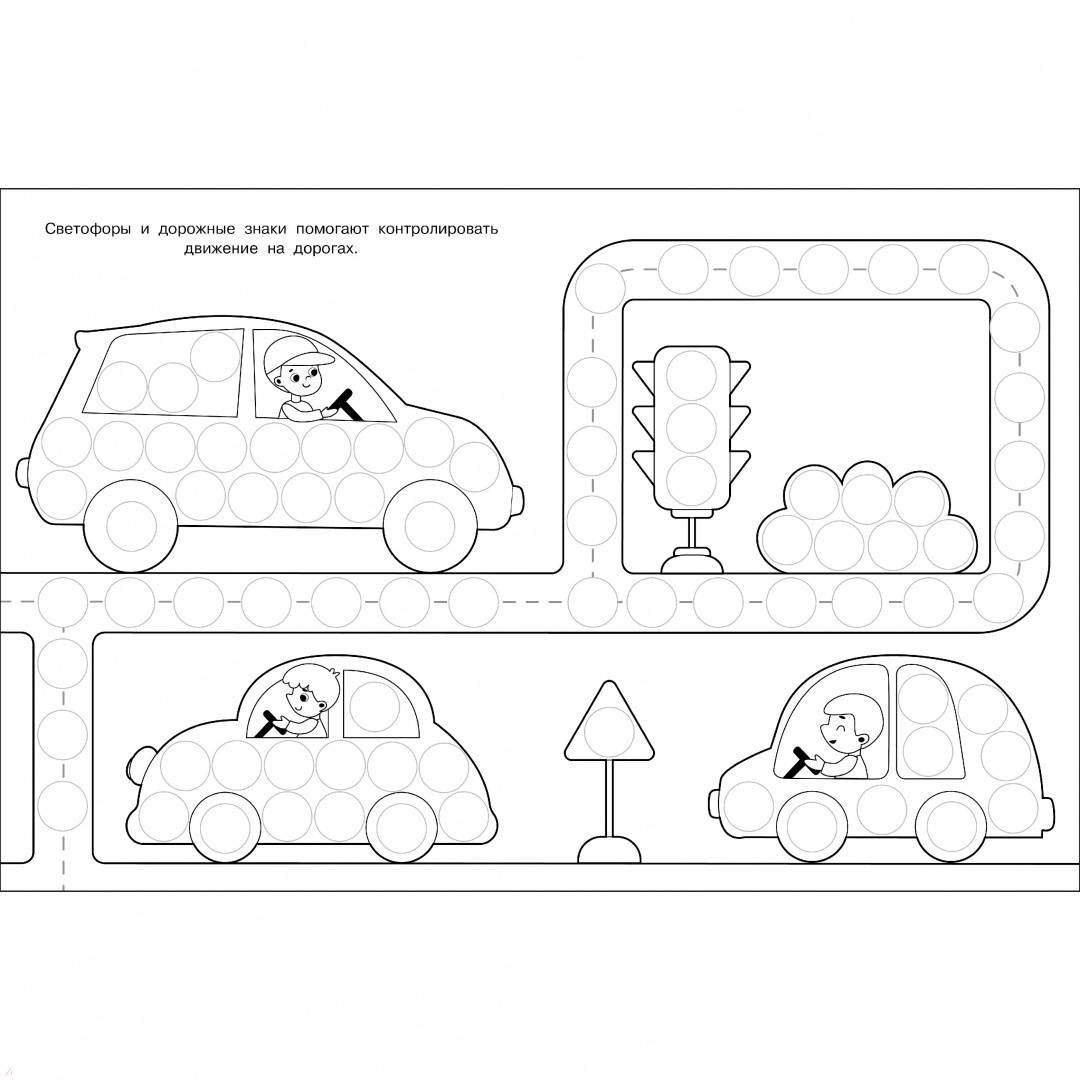 Светофоры и дорожные знаки помогают контролировать движение на дорогах.