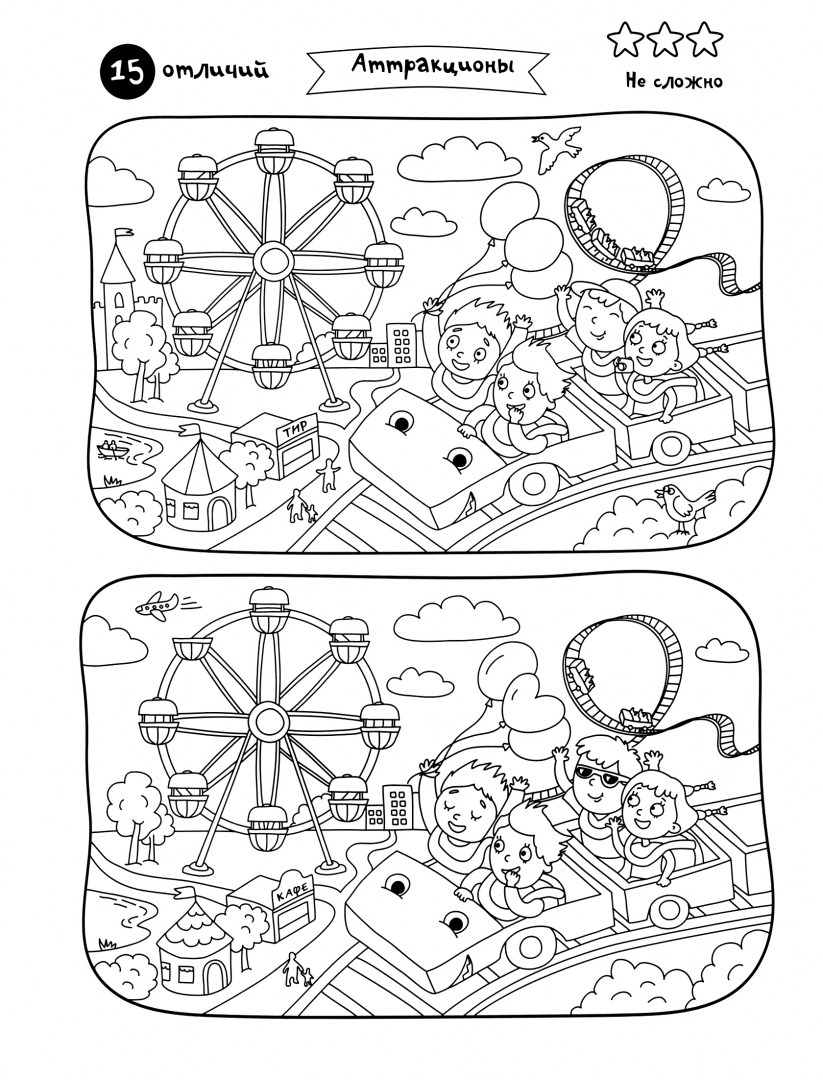 15 отличий

Аттракционы

Не сложно

ТИР

КАФЕ