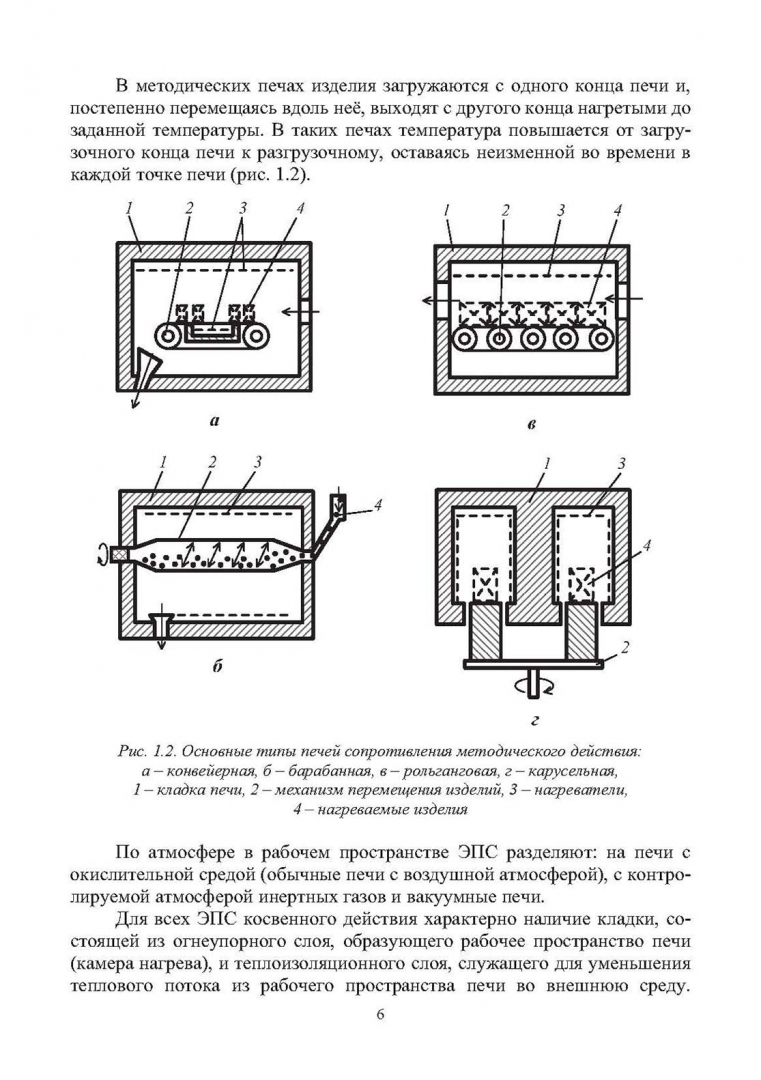 В методических печах изделия загружаются с одного конца печи и, постепенно перемещаясь вдоль неё, выходят с другого конца нагретыми до заданной температуры. В таких печах температура повышается от загрузочного конца печи к разгрузочному, оставаясь неизменной во времени в каждой точке печи (рис. 1.2).

1 2 3 4

а

1 2 3 4

в

1 2 3 4

б

1 3 4 2

г

Рис. 1.2. Основные типы печей сопротивления методического действия: а – конвейерная, б – барабанная, в – рольганговая, г – карусельная, 1 – кладка печи, 2 – механизм перемещения изделий, 3 – нагреватели, 4 – нагреваемые изделия

По атмосфере в рабочем пространстве ЭПС разделяют: на печи с окислительной средой (обычные печи с воздушной атмосферой), с контролируемой атмосферой инертных газов и вакуумные печи.

Для всех ЭПС косвенного действия характерно наличие кладки, состоящей из огнеупорного слоя, образующего рабочее пространство печи (камера нагрева), и теплоизоляционного слоя, служащего для уменьшения теплового потока из рабочего пространства печи во внешнюю среду.

6