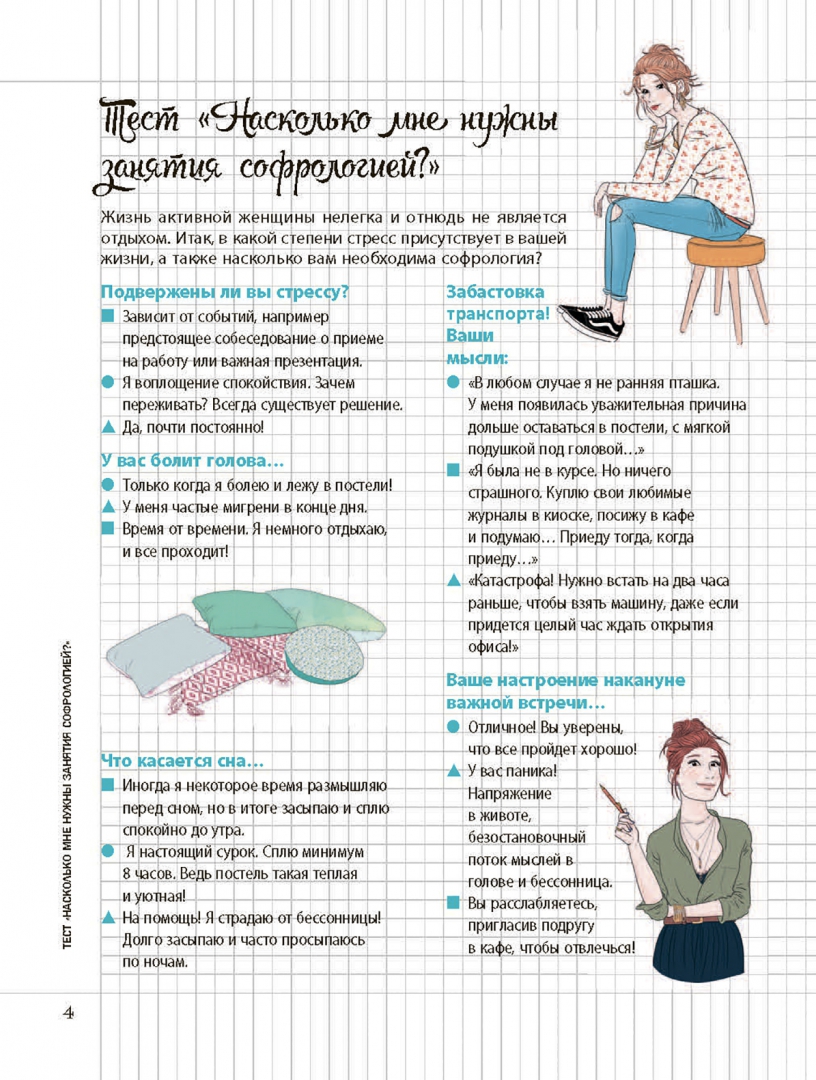 Тест «Насколько мне нужны занятия софрологией?»

Жизнь активной женщины нелегка и отнюдь не является отдыхом. Итак, в какой степени стресс присутствует в вашей жизни, а также насколько вам необходима софрология?

Подвержены ли вы стрессу?

■ Зависит от событий, например предстоящее собеседование о приеме на работу или важная презентация.

● Я воплощение спокойствия. Зачем переживать? Всегда существует решение.

▲ Да, почти постоянно!

У вас болит голова…

● Только когда я болею и лежу в постели!

▲ У меня частые мигрени в конце дня.

■ Время от времени. Я немного отдыхаю, и все проходит!

Что касается сна…

■ Иногда я некоторое время размышляю перед сном, но в итоге засыпаю и сплю спокойно до утра.

● Я настоящий сурок. Сплю минимум 8 часов. Ведь постель такая теплая и уютная!

▲ На помощь! Я страдаю от бессонницы! Долго засыпаю и часто просыпаюсь по ночам.

Забастовка транспорта! Ваши мысли:

● «В любом случае я не ранняя пташка. У меня появилась уважительная причина дольше оставаться в постели, с мягкой подушкой под головой…»

■ «Я была не в курсе. Но ничего страшного. Куплю свои любимые журналы в киоске, посижу в кафе и подумаю… Приеду тогда, когда приеду…»

▲ «Катастрофа! Нужно встать на два часа раньше, чтобы взять машину, даже если придется целый час ждать открытия офиса!»

Ваше настроение накануне важной встречи…

● Отличное! Вы уверены, что все пройдет хорошо!

▲ У вас паника! Напряжение в животе, безостановочный поток мыслей в голове и бессонница.

■ Вы расслабляетесь, пригласив подругу в кафе, чтобы отвлечься!

ТЕСТ «НАСКОЛЬКО МНЕ НУЖНЫ ЗАНЯТИЯ СОФРОЛОГИЕЙ?»

4