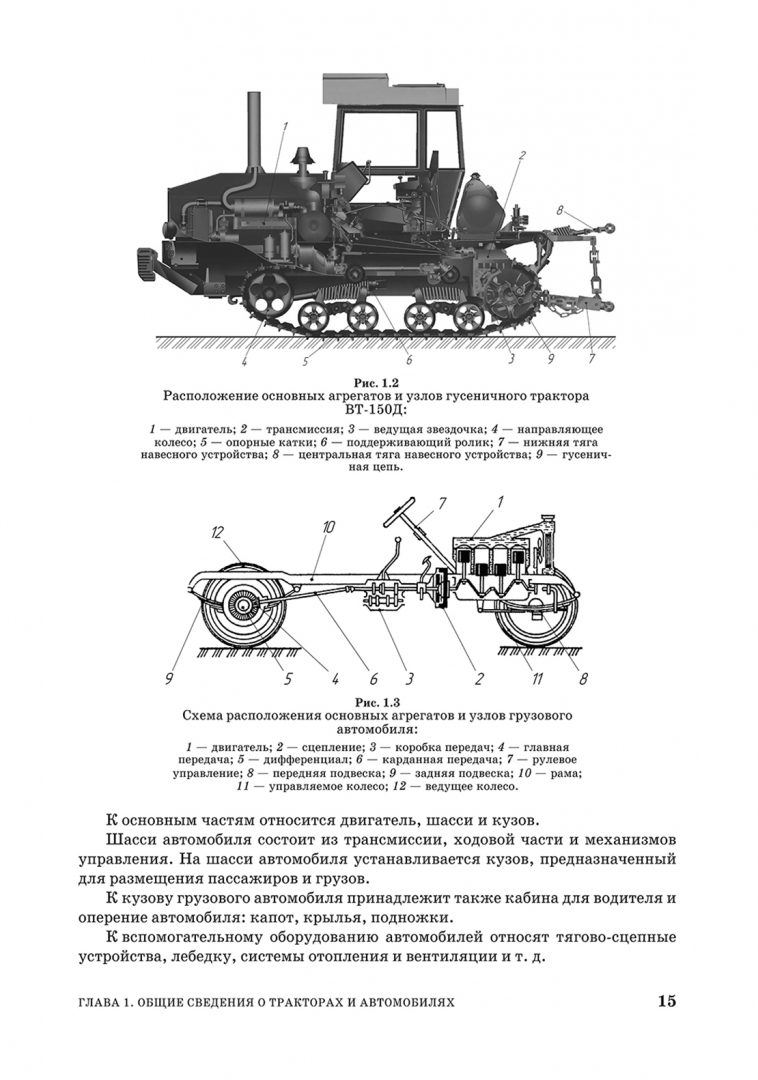 1
2
8
4
5
6
3
9
7

Рис. 1.2
Расположение основных агрегатов и узлов гусеничного трактора ВТ-150Д:

1 — двигатель; 2 — трансмиссия; 3 — ведущая звездочка; 4 — направляющее колесо; 5 — опорные катки; 6 — поддерживающий ролик; 7 — нижняя тяга навесного устройства; 8 — центральная тяга навесного устройства; 9 — гусеничная цепь.

12
10
7
1
9
5
4
6
3
2
11
8

Рис. 1.3
Схема расположения основных агрегатов и узлов грузового автомобиля:

1 — двигатель; 2 — сцепление; 3 — коробка передач; 4 — главная передача; 5 — дифференциал; 6 — карданная передача; 7 — рулевое управление; 8 — передняя подвеска; 9 — задняя подвеска; 10 — рама; 11 — управляемое колесо; 12 — ведущее колесо.

К основным частям относится двигатель, шасси и кузов.

Шасси автомобиля состоит из трансмиссии, ходовой части и механизмов управления. На шасси автомобиля устанавливается кузов, предназначенный для размещения пассажиров и грузов.

К кузову грузового автомобиля принадлежит также кабина для водителя и оперение автомобиля: капот, крылья, подножки.

К вспомогательному оборудованию автомобилей относят тягово-сцепные устройства, лебедку, системы отопления и вентиляции и т. д.

ГЛАВА 1. ОБЩИЕ СВЕДЕНИЯ О ТРАКТОРАХ И АВТОМОБИЛЯХ 15