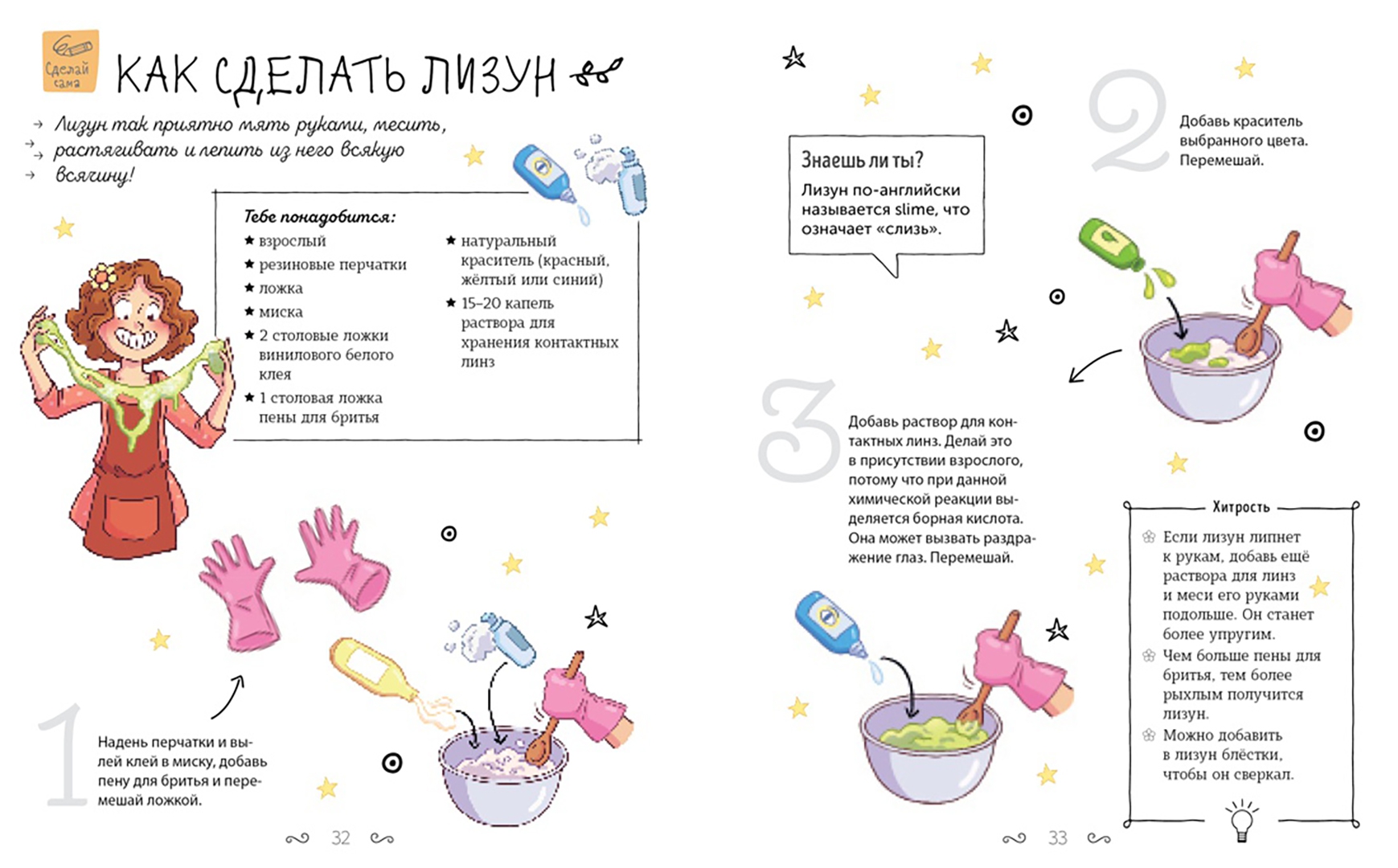 Сделай сама

КАК СДЕЛАТЬ ЛИЗУН

Лизун так приятно мять руками, месить, растягивать и лепить из него всякую всячину!

Тебе понадобится:
★ взрослый
★ резиновые перчатки
★ ложка
★ миска
★ 2 столовые ложки винилового белого клея
★ 1 столовая ложка пены для бритья
★ натуральный краситель (красный, жёлтый или синий)
★ 15–20 капель раствора для хранения контактных линз

1 Надень перчатки и вылей клей в миску, добавь пену для бритья и перемешай ложкой.

32

Знаешь ли ты?
Лизун по-английски называется slime, что означает «слизь».

2 Добавь краситель выбранного цвета. Перемешай.

3 Добавь раствор для контактных линз. Делай это в присутствии взрослого, потому что при данной химической реакции выделяется борная кислота. Она может вызвать раздражение глаз. Перемешай.

Хитрость
Если лизун липнет к рукам, добавь ещё раствора для линз и меси его руками подольше. Он станет более упругим.
Чем больше пены для бритья, тем более рыхлым получится лизун.
Можно добавить в лизун блёстки, чтобы он сверкал.

33