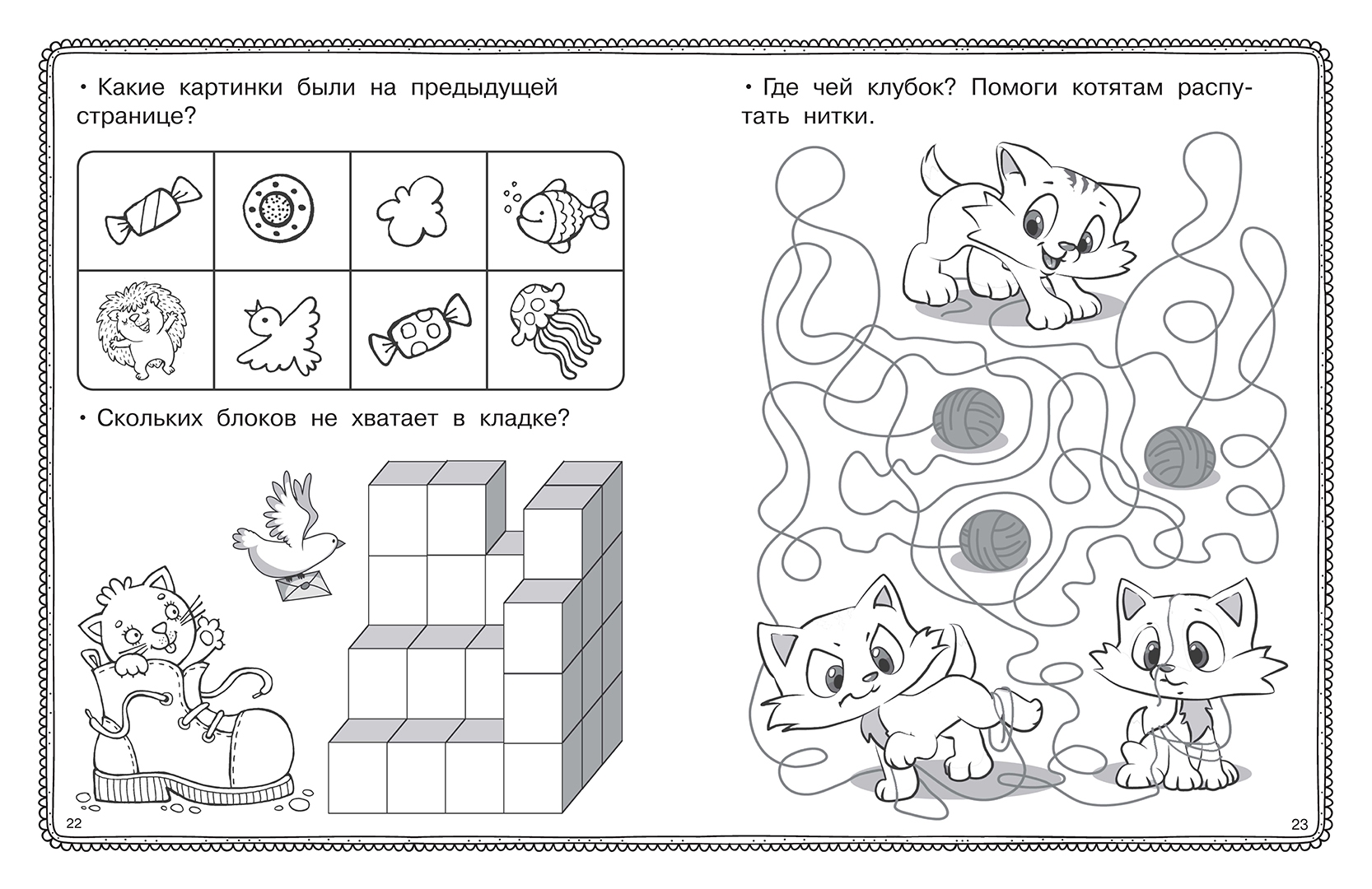 • Какие картинки были на предыдущей странице?

• Скольких блоков не хватает в кладке?

22

• Где чей клубок? Помоги котятам распутать нитки.

23