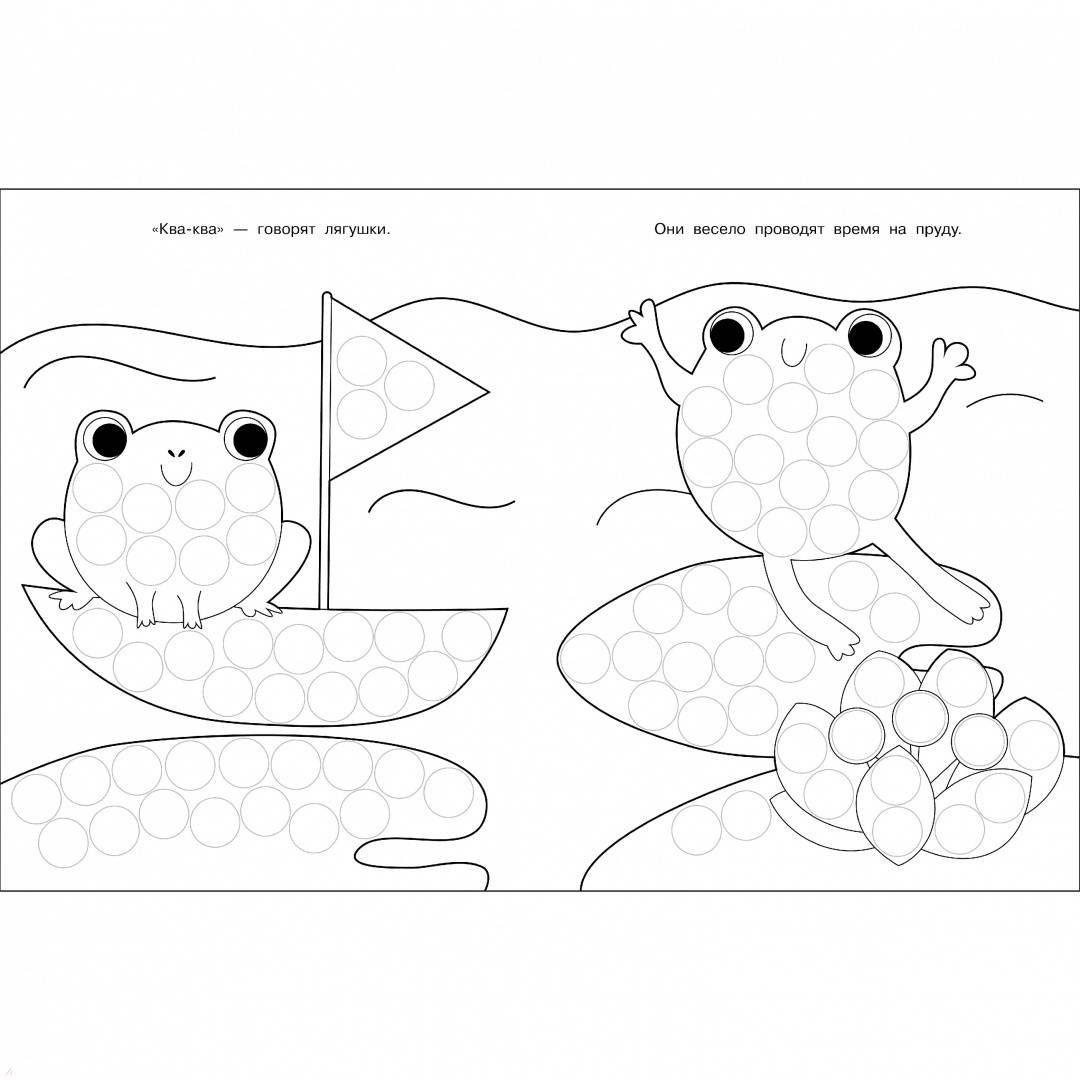 «Ква-ква» — говорят лягушки.

Они весело проводят время на пруду.