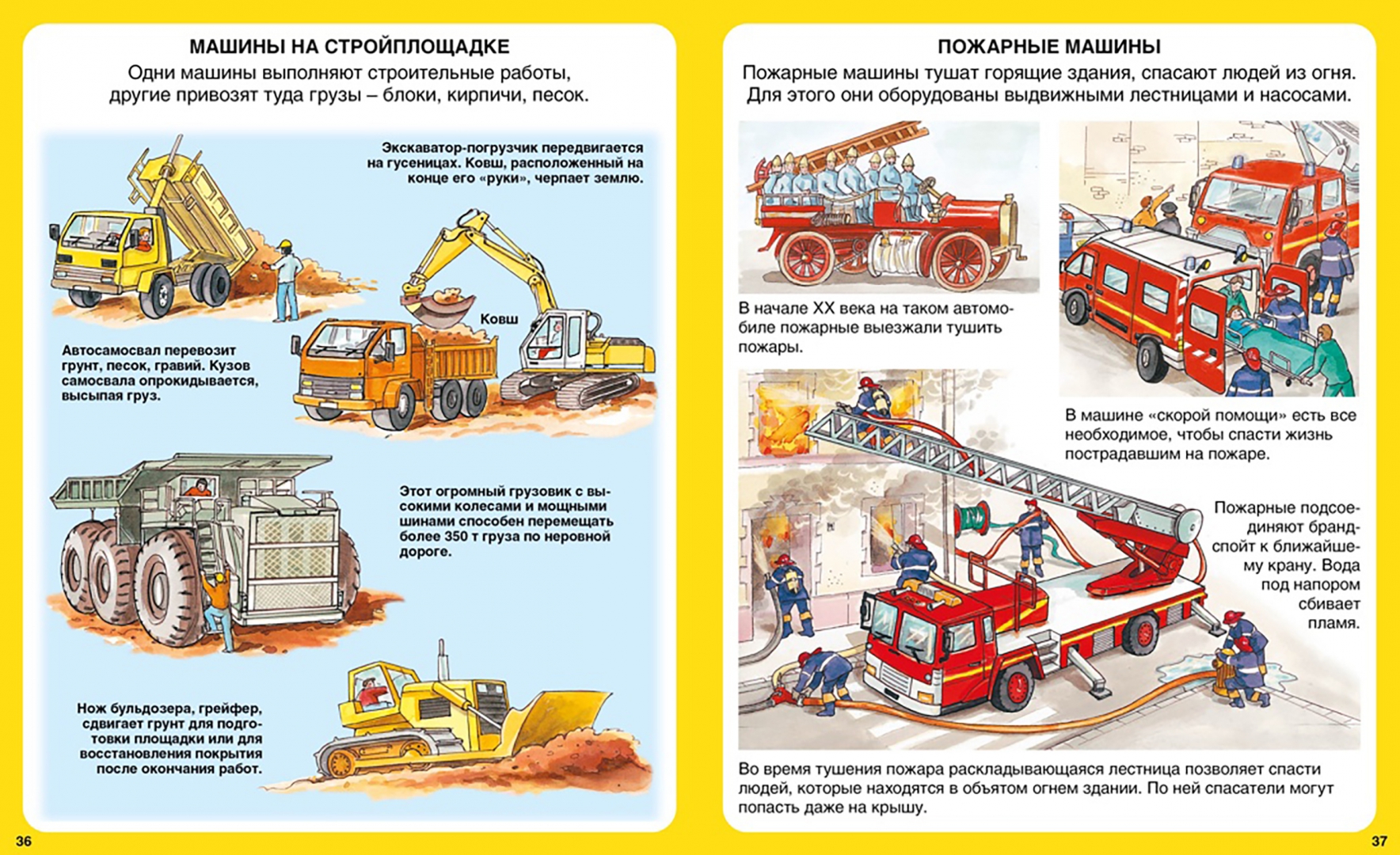 МАШИНЫ НА СТРОЙПЛОЩАДКЕ

Одни машины выполняют строительные работы, другие привозят туда грузы – блоки, кирпичи, песок.

Экскаватор-погрузчик передвигается на гусеницах. Ковш, расположенный на конце его «руки», черпает землю.

Ковш

Автосамосвал перевозит грунт, песок, гравий. Кузов самосвала опрокидывается, высыпая груз.

Этот огромный грузовик с высокими колесами и мощными шинами способен перемещать более 350 т груза по неровной дороге.

Нож бульдозера, грейфер, сдвигает грунт для подготовки площадки или для восстановления покрытия после окончания работ.

36

ПОЖАРНЫЕ МАШИНЫ

Пожарные машины тушат горящие здания, спасают людей из огня. Для этого они оборудованы выдвижными лестницами и насосами.

В начале XX века на таком автомобиле пожарные выезжали тушить пожары.

В машине «скорой помощи» есть все необходимое, чтобы спасти жизнь пострадавшим на пожаре.

Пожарные подсоединяют брандспойт к ближайшему крану. Вода под напором сбивает пламя.

Во время тушения пожара раскладывающаяся лестница позволяет спасти людей, которые находятся в объятом огнем здании. По ней спасатели могут попасть даже на крышу.

37