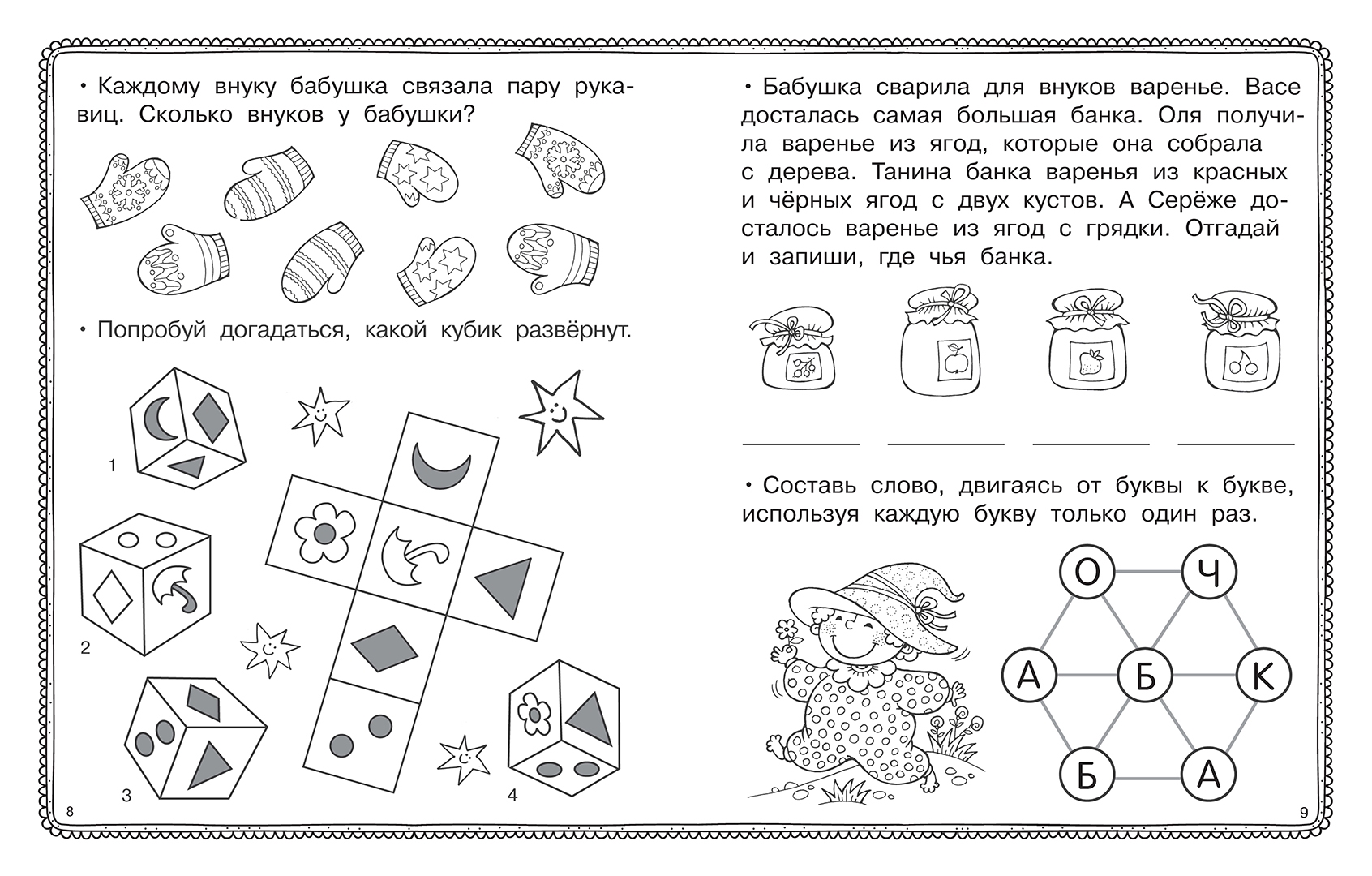 • Каждому внуку бабушка связала пару рукавиц. Сколько внуков у бабушки?

• Попробуй догадаться, какой кубик развёрнут.

1

2

3

4

8

• Бабушка сварила для внуков варенье. Васе досталась самая большая банка. Оля получила варенье из ягод, которые она собрала с дерева. Танина банка варенья из красных и чёрных ягод с двух кустов. А Серёже досталось варенье из ягод с грядки. Отгадай и запиши, где чья банка.

• Составь слово, двигаясь от буквы к букве, используя каждую букву только один раз.

О Ч
А Б К
Б А

9