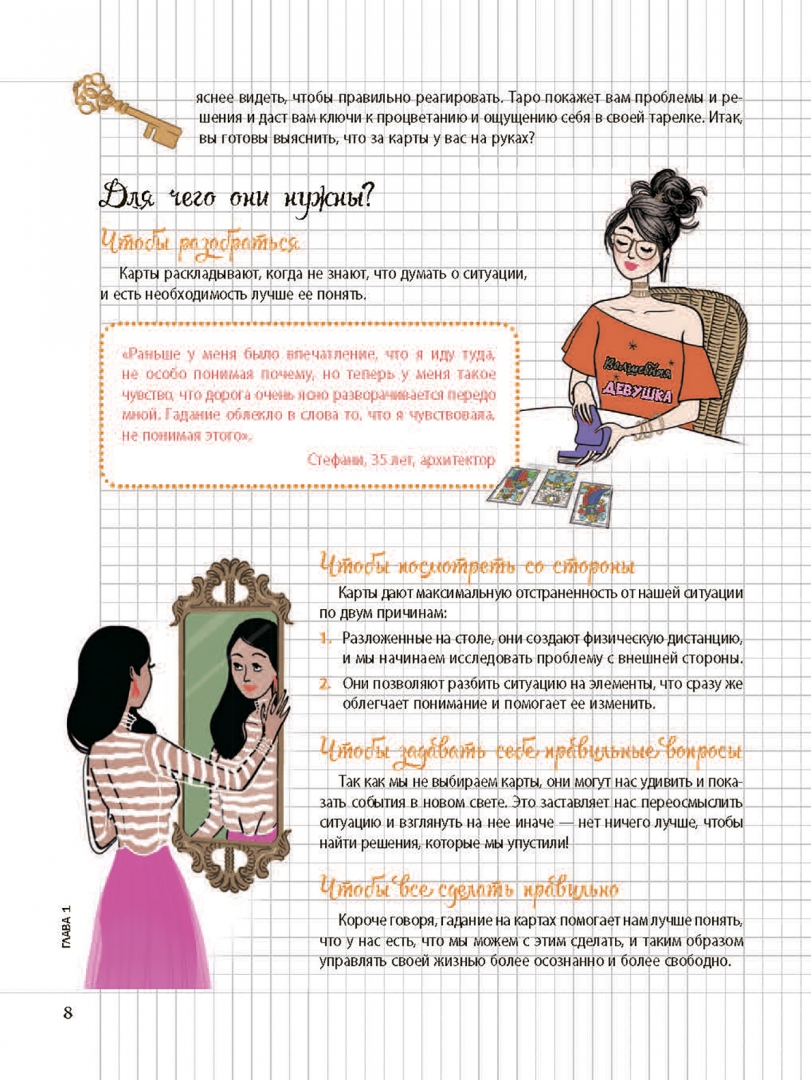 яснее видеть, чтобы правильно реагировать. Таро покажет вам проблемы и решения и даст вам ключи к процветанию и ощущению себя в своей тарелке. Итак, вы готовы выяснить, что за карты у вас на руках?

Для чего они нужны?

Чтобы разобраться

Карты раскладывают, когда не знают, что думать о ситуации, и есть необходимость лучше ее понять.

«Раньше у меня было впечатление, что я иду туда, не особо понимая почему, но теперь у меня такое чувство, что дорога очень ясно разворачивается передо мной. Гадание облекло в слова то, что я чувствовала, не понимая этого».

Стефани, 35 лет, архитектор

Волшебная ДЕВУШКА

Чтобы посмотреть со стороны

Карты дают максимальную отстраненность от нашей ситуации по двум причинам:

1. Разложенные на столе, они создают физическую дистанцию, и мы начинаем исследовать проблему с внешней стороны.

2. Они позволяют разбить ситуацию на элементы, что сразу же облегчает понимание и помогает ее изменить.

Чтобы задавать себе правильные вопросы

Так как мы не выбираем карты, они могут нас удивить и показать события в новом свете. Это заставляет нас переосмыслить ситуацию и взглянуть на нее иначе — нет ничего лучше, чтобы найти решения, которые мы упустили!

Чтобы все сделать правильно

Короче говоря, гадание на картах помогает нам лучше понять, что у нас есть, что мы можем с этим сделать, и таким образом управлять своей жизнью более осознанно и более свободно.

ГЛАВА 1

8